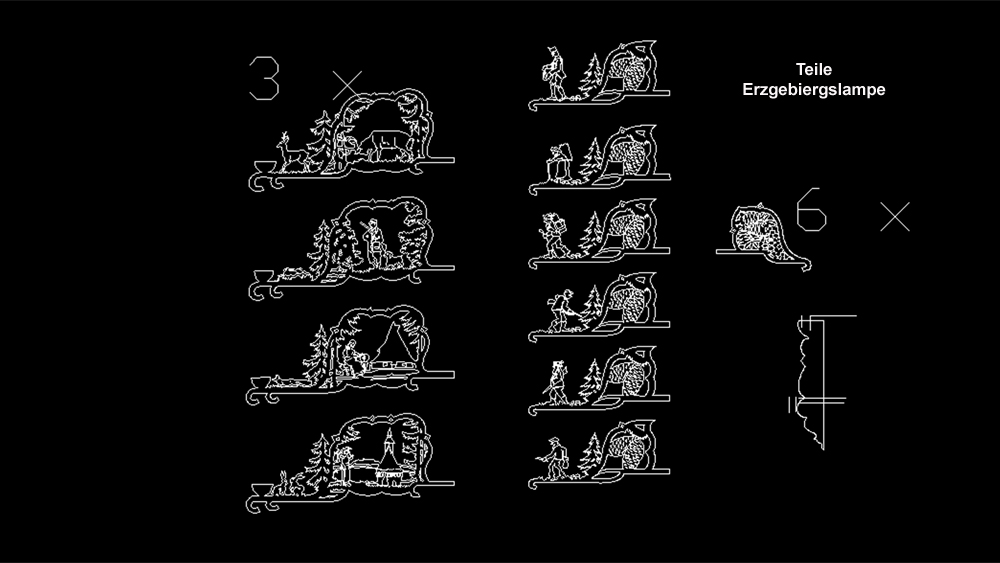 3 ×

Teile
Erzgebiergslampe

6 ×